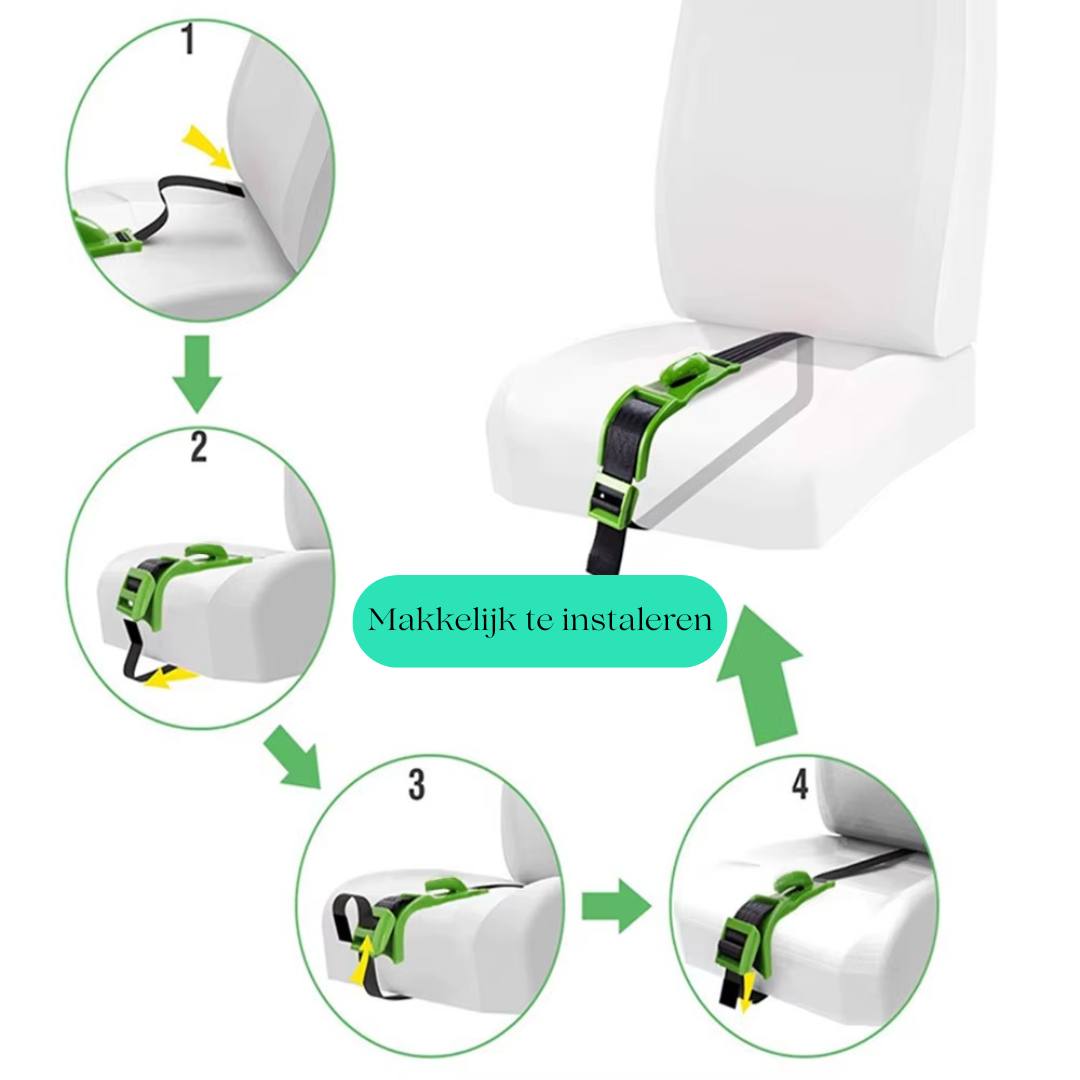 1

2

Makkelijk te instaleren

3

4